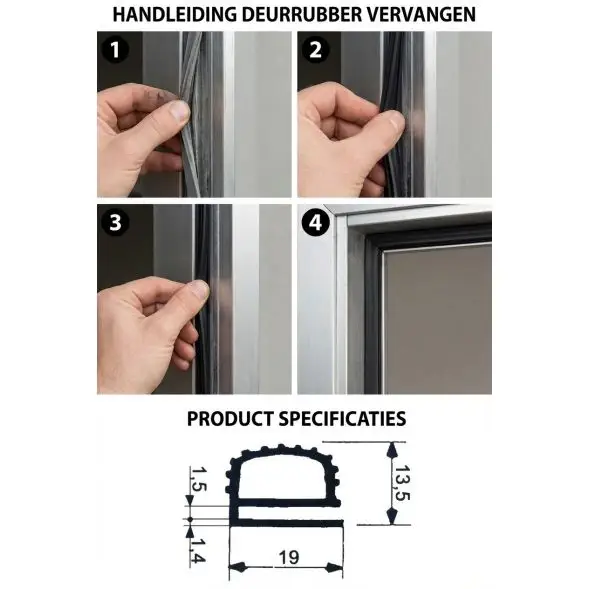 HANDLEIDING DEURRUBBER VERVANGEN

1

2

3

4

PRODUCT SPECIFICATIES

1,5

1,4

13,5

19